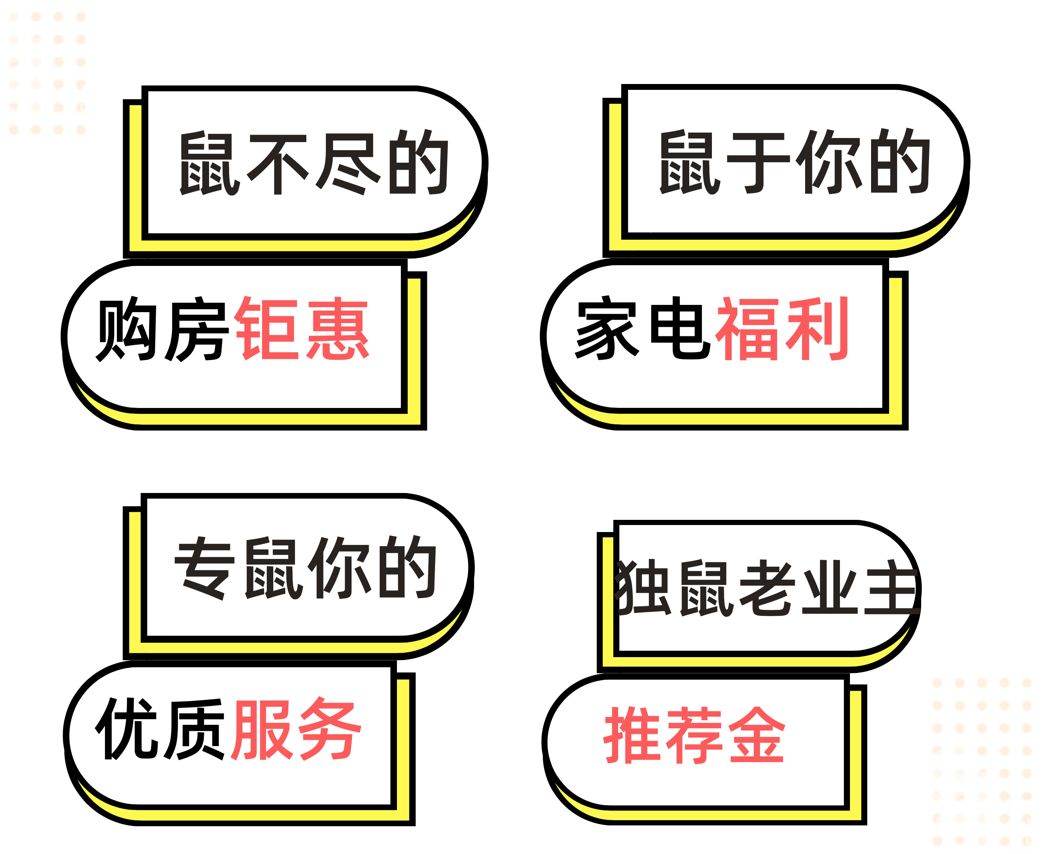 鼠不尽的

购房钜惠

鼠于你的

家电福利

专鼠你的

优质服务

独鼠老业主

推荐金